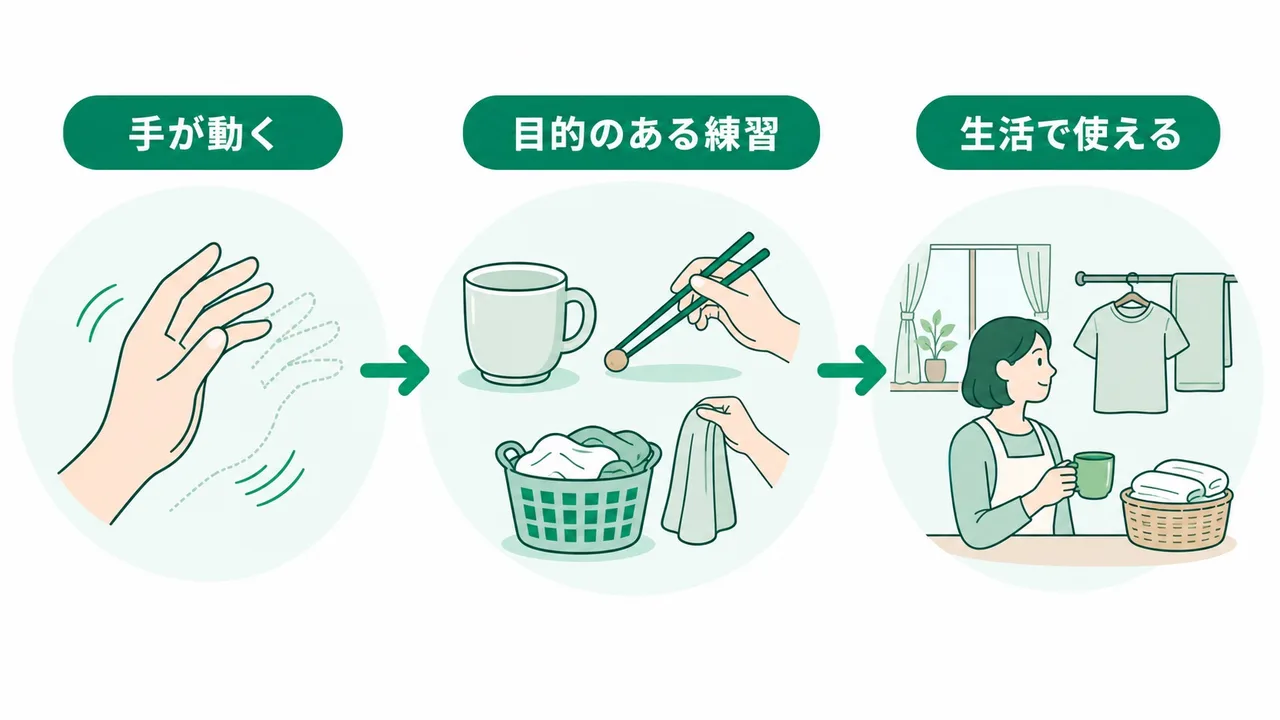 手が動く

目的のある練習

生活で使える